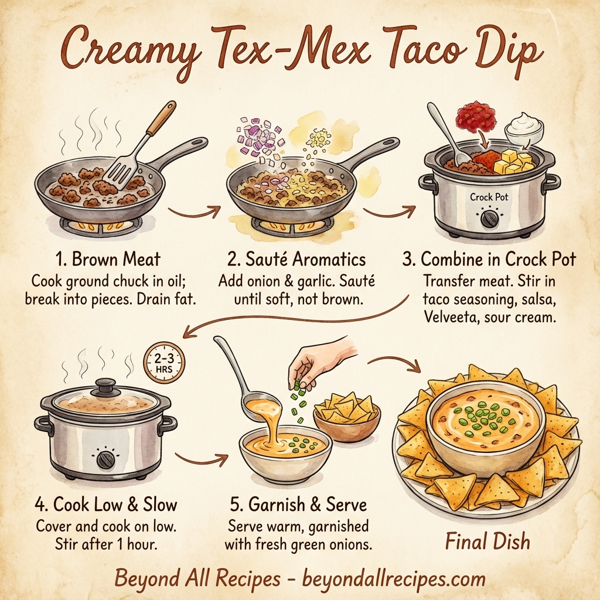 Creamy Tex-Mex Taco Dip

Crock Pot

1. Brown Meat
Cook ground chuck in oil; break into pieces. Drain fat.

2. Sauté Aromatics
Add onion & garlic. Sauté until soft, not brown.

3. Combine in Crock Pot
Transfer meat. Stir in taco seasoning, salsa, Velveeta, sour cream.

2-3 HRS

4. Cook Low & Slow
Cover and cook on low. Stir after 1 hour.

5. Garnish & Serve
Serve warm, garnished with fresh green onions.

Final Dish

Beyond All Recipes - beyondallrecipes.com