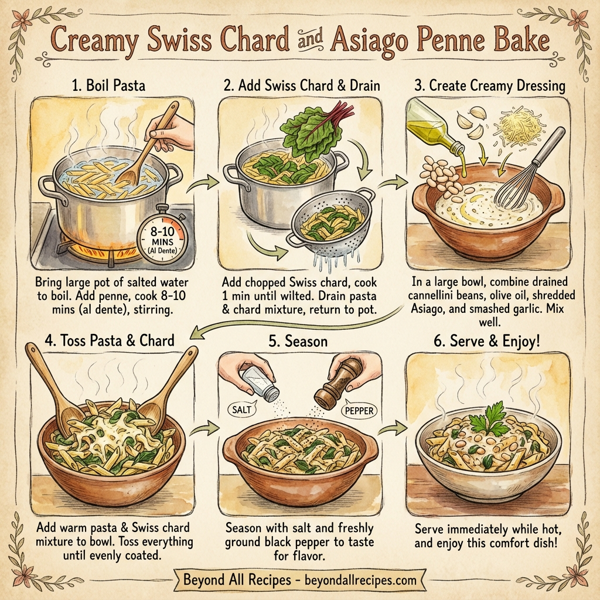 Creamy Swiss Chard and Asiago Penne Bake

1. Boil Pasta

8-10 MINS (Al Dente)

Bring large pot of salted water to boil. Add penne, cook 8-10 mins (al dente), stirring.

2. Add Swiss Chard & Drain

Add chopped Swiss chard, cook 1 min until wilted. Drain pasta & chard mixture, return to pot.

3. Create Creamy Dressing

In a large bowl, combine drained cannellini beans, olive oil, shredded Asiago, and smashed garlic. Mix well.

4. Toss Pasta & Chard

Add warm pasta & Swiss chard mixture to bowl. Toss everything until evenly coated.

5. Season

SALT

PEPPER

Season with salt and freshly ground black pepper to taste for flavor.

6. Serve & Enjoy!

Serve immediately while hot, and enjoy this comfort dish!

Beyond All Recipes - beyondallrecipes.com