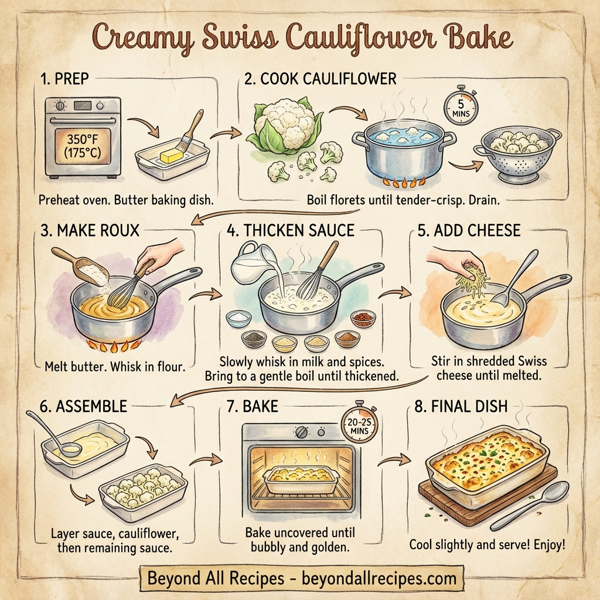 Creamy Swiss Cauliflower Bake

1. PREP

350°F (175°C)

Preheat oven. Butter baking dish.

2. COOK CAULIFLOWER

5 MINS

Boil florets until tender-crisp. Drain.

3. MAKE ROUX

Melt butter. Whisk in flour.

4. THICKEN SAUCE

Slowly whisk in milk and spices. Bring to a gentle boil until thickened.

5. ADD CHEESE

Stir in shredded Swiss cheese until melted.

6. ASSEMBLE

Layer sauce, cauliflower, then remaining sauce.

7. BAKE

20-25 MINS

Bake uncovered until bubbly and golden.

8. FINAL DISH

Cool slightly and serve! Enjoy!

Beyond All Recipes - beyondallrecipes.com