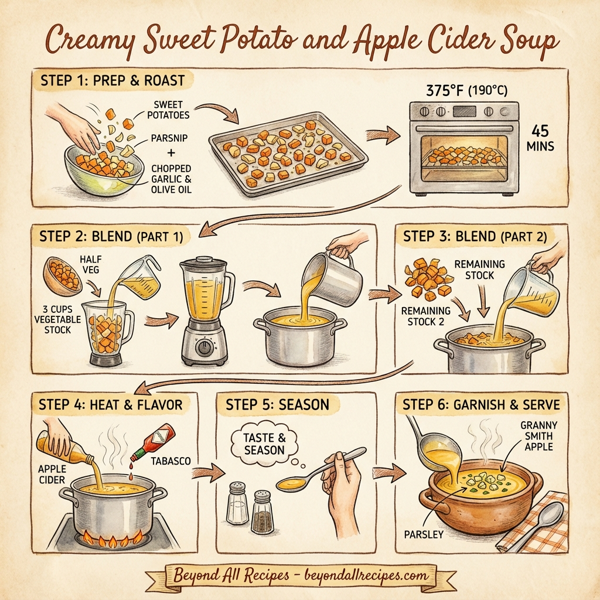 Creamy Sweet Potato and Apple Cider Soup

STEP 1: PREP & ROAST

SWEET POTATOES

PARSNIP
+
CHOPPED GARLIC & OLIVE OIL

375°F (190°C)

45 MINS

STEP 2: BLEND (PART 1)

HALF VEG

3 CUPS VEGETABLE STOCK

STEP 3: BLEND (PART 2)

REMAINING STOCK

REMAINING STOCK 2

STEP 4: HEAT & FLAVOR

APPLE CIDER

TABASCO

STEP 5: SEASON

TASTE & SEASON

STEP 6: GARNISH & SERVE

GRANNY SMITH APPLE

PARSLEY

Beyond All Recipes - beyondallrecipes.com