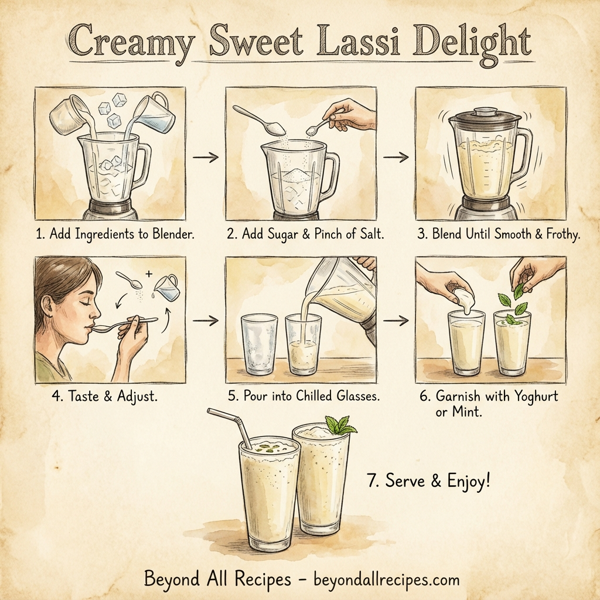 Creamy Sweet Lassi Delight

1. Add Ingredients to Blender.

2. Add Sugar & Pinch of Salt.

3. Blend Until Smooth & Frothy.

4. Taste & Adjust.

5. Pour into Chilled Glasses.

6. Garnish with Yoghurt or Mint.

7. Serve & Enjoy!

Beyond All Recipes – beyondallrecipes.com