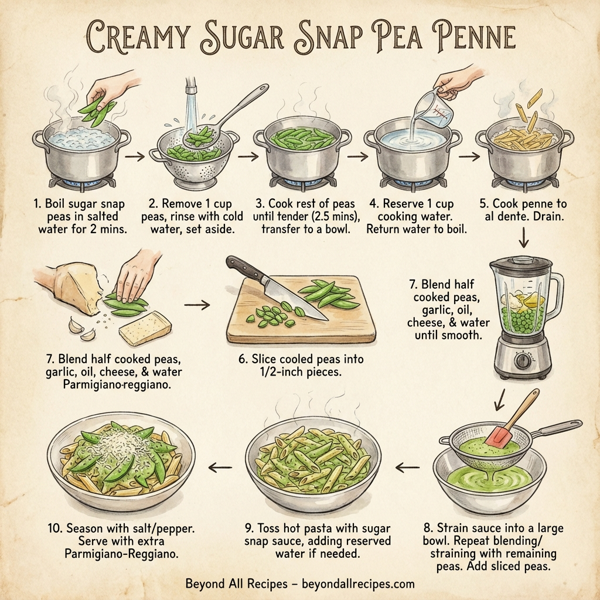 CREAMY SUGAR SNAP PEA PENNE

1. Boil sugar snap peas in salted water for 2 mins.

2. Remove 1 cup peas, rinse with cold water, set aside.

3. Cook rest of peas until tender (2.5 mins), transfer to a bowl.

4. Reserve 1 cup cooking water. Return water to boil.

5. Cook penne to al dente. Drain.

7. Blend half cooked peas, garlic, oil, cheese, & water Parmigiano-reggiano.

6. Slice cooled peas into 1/2-inch pieces.

7. Blend half cooked peas, garlic, oil, cheese, & water until smooth.

10. Season with salt/pepper. Serve with extra Parmigiano-Reggiano.

9. Toss hot pasta with sugar snap sauce, adding reserved water if needed.

8. Strain sauce into a large bowl. Repeat blending/ straining with remaining peas. Add sliced peas.

Beyond All Recipes – beyondallrecipes.com