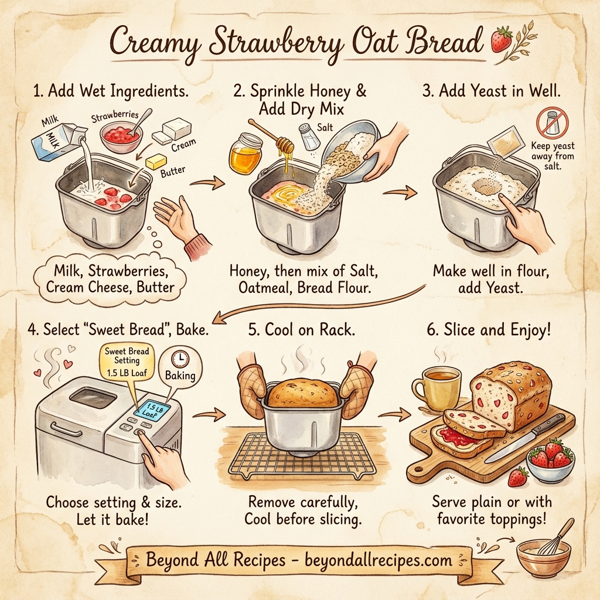 Creamy Strawberry Oat Bread

1. Add Wet Ingredients.

Milk
MILK
Strawberries
Cream
Butter

Milk, Strawberries, Cream Cheese, Butter

2. Sprinkle Honey & Add Dry Mix

Salt

Honey, then mix of Salt, Oatmeal, Bread Flour.

3. Add Yeast in Well.

Keep yeast away from salt.

Make well in flour, add Yeast.

4. Select "Sweet Bread", Bake.

Sweet Bread Setting 1.5 LB Loaf

Baking

1.5 LB Loaf

Choose setting & size. Let it bake!

5. Cool on Rack.

Remove carefully, Cool before slicing.

6. Slice and Enjoy!

Serve plain or with favorite toppings!

Beyond All Recipes - beyondallrecipes.com