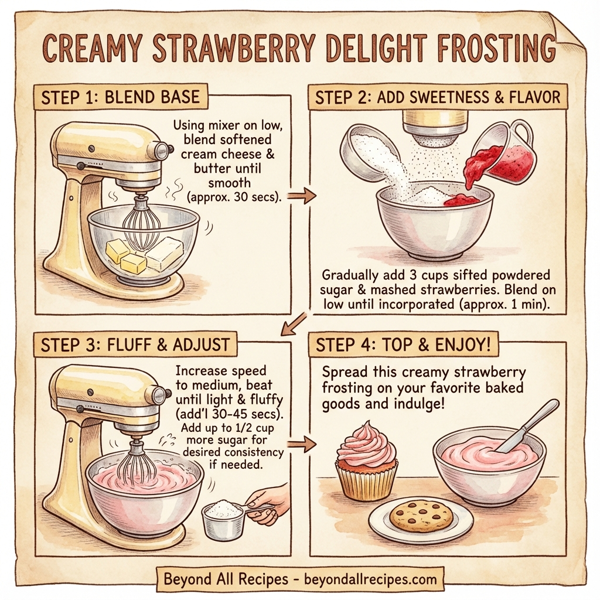 CREAMY STRAWBERRY DELIGHT FROSTING

STEP 1: BLEND BASE

Using mixer on low, blend softened cream cheese & butter until smooth (approx. 30 secs).

STEP 2: ADD SWEETNESS & FLAVOR

Gradually add 3 cups sifted powdered sugar & mashed strawberries. Blend on low until incorporated (approx. 1 min).

STEP 3: FLUFF & ADJUST

Increase speed to medium, beat until light & fluffy (add'l 30-45 secs). Add up to 1/2 cup more sugar for desired consistency if needed.

STEP 4: TOP & ENJOY!

Spread this creamy strawberry frosting on your favorite baked goods and indulge!

Beyond All Recipes - beyondallrecipes.com