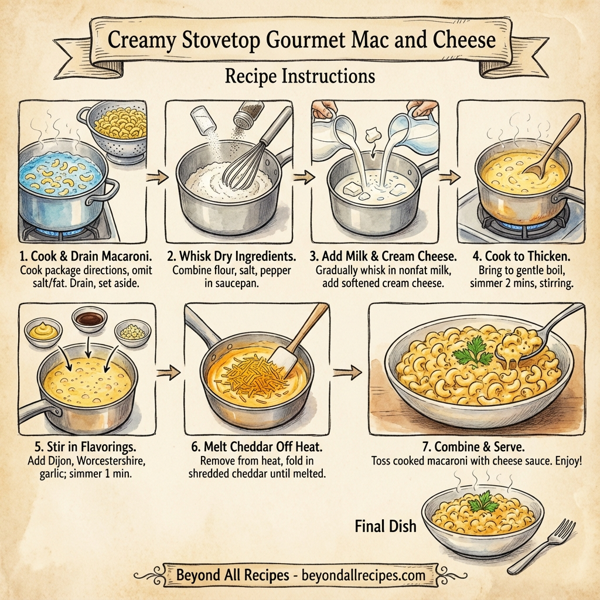 Creamy Stovetop Gourmet Mac and Cheese

Recipe Instructions

1. Cook & Drain Macaroni.
Cook package directions, omit salt/fat. Drain, set aside.

2. Whisk Dry Ingredients.
Combine flour, salt, pepper in saucepan.

3. Add Milk & Cream Cheese.
Gradually whisk in nonfat milk, add softened cream cheese.

4. Cook to Thicken.
Bring to gentle boil, simmer 2 mins, stirring.

5. Stir in Flavorings.
Add Dijon, Worcestershire, garlic; simmer 1 min.

6. Melt Cheddar Off Heat.
Remove from heat, fold in shredded cheddar until melted.

7. Combine & Serve.
Toss cooked macaroni with cheese sauce. Enjoy!

Final Dish

Beyond All Recipes - beyondallrecipes.com