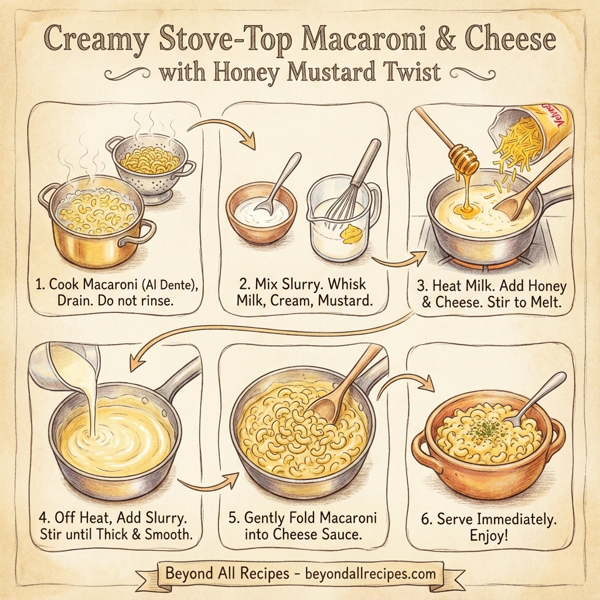 Creamy Stove-Top Macaroni & Cheese
with Honey Mustard Twist

Velveeta

1. Cook Macaroni (Al Dente), Drain. Do not rinse.

2. Mix Slurry. Whisk Milk, Cream, Mustard.

3. Heat Milk. Add Honey & Cheese. Stir to Melt.

4. Off Heat, Add Slurry. Stir until Thick & Smooth.

5. Gently Fold Macaroni into Cheese Sauce.

6. Serve Immediately. Enjoy!

Beyond All Recipes - beyondallrecipes.com