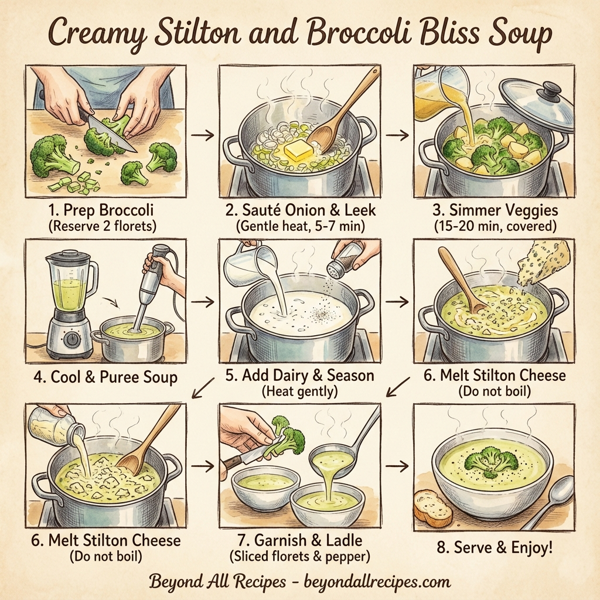 Creamy Stilton and Broccoli Bliss Soup

1. Prep Broccoli
(Reserve 2 florets)

2. Sauté Onion & Leek
(Gentle heat, 5-7 min)

3. Simmer Veggies
(15-20 min, covered)

4. Cool & Puree Soup

5. Add Dairy & Season
(Heat gently)

6. Melt Stilton Cheese
(Do not boil)

6. Melt Stilton Cheese
(Do not boil)

7. Garnish & Ladle
(Sliced florets & pepper)

8. Serve & Enjoy!

Beyond All Recipes - beyondallrecipes.com