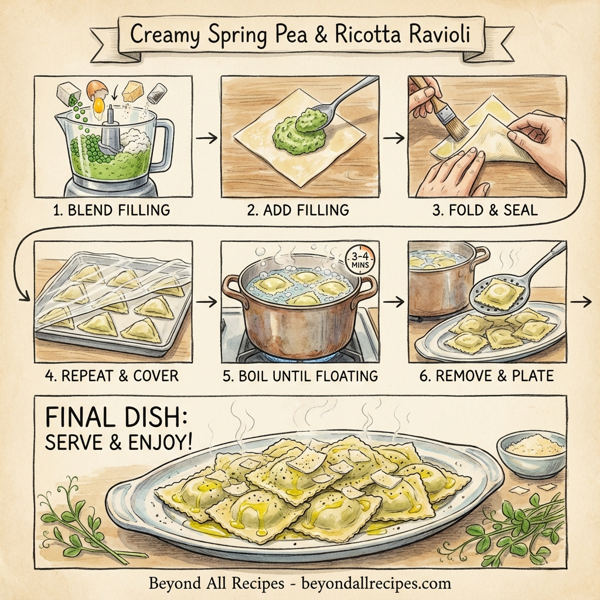 Creamy Spring Pea & Ricotta Ravioli

1. BLEND FILLING

2. ADD FILLING

3. FOLD & SEAL

4. REPEAT & COVER

3-4 MINS

5. BOIL UNTIL FLOATING

6. REMOVE & PLATE

FINAL DISH:
SERVE & ENJOY!

Beyond All Recipes - beyondallrecipes.com