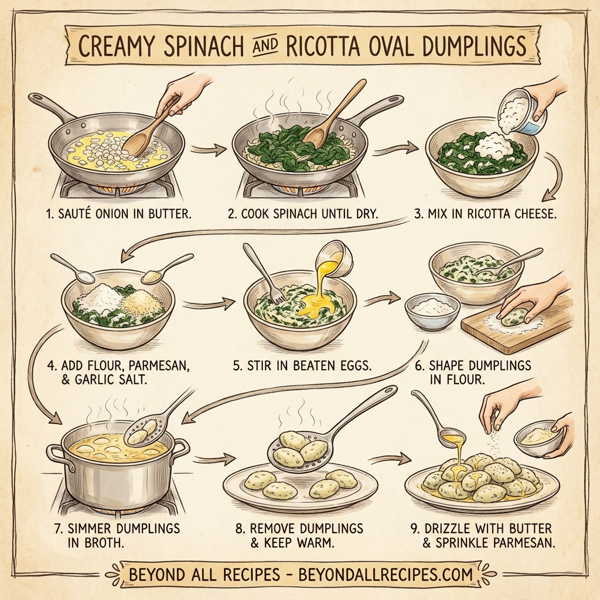 CREAMY SPINACH AND RICOTTA OVAL DUMPLINGS

1. SAUTÉ ONION IN BUTTER.

2. COOK SPINACH UNTIL DRY.

3. MIX IN RICOTTA CHEESE.

4. ADD FLOUR, PARMESAN, & GARLIC SALT.

5. STIR IN BEATEN EGGS.

6. SHAPE DUMPLINGS IN FLOUR.

7. SIMMER DUMPLINGS IN BROTH.

8. REMOVE DUMPLINGS & KEEP WARM.

9. DRIZZLE WITH BUTTER & SPRINKLE PARMESAN.

BEYOND ALL RECIPES - BEYONDALLRECIPES.COM