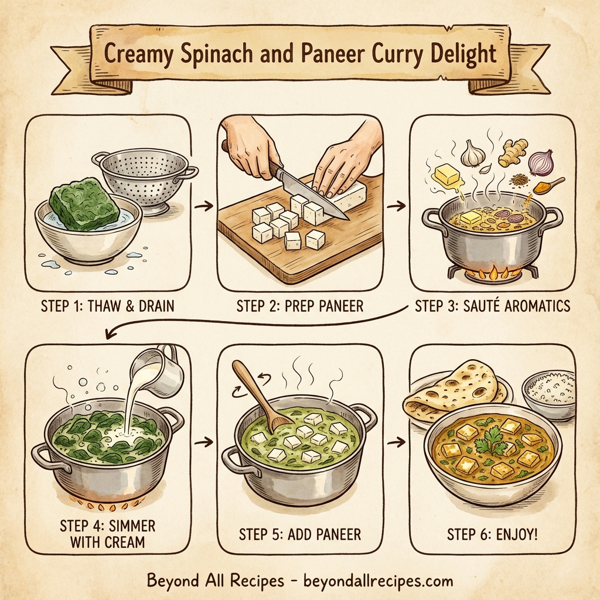 Creamy Spinach and Paneer Curry Delight

STEP 1: THAW & DRAIN

STEP 2: PREP PANEER

STEP 3: SAUTÉ AROMATICS

STEP 4: SIMMER WITH CREAM

STEP 5: ADD PANEER

STEP 6: ENJOY!

Beyond All Recipes - beyondallrecipes.com