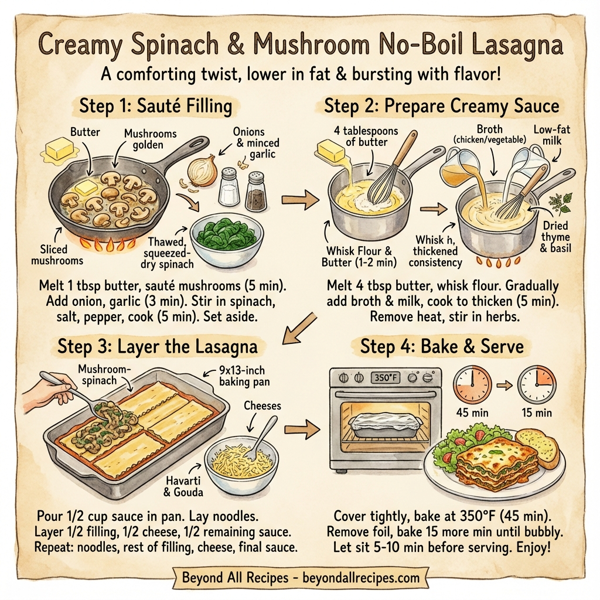 Creamy Spinach & Mushroom No-Boil Lasagna

A comforting twist, lower in fat & bursting with flavor!

Step 1: Sauté Filling

Butter

Mushrooms golden

Onions & minced garlic

Sliced mushrooms

Thawed, squeezed-dry spinach

Melt 1 tbsp butter, sauté mushrooms (5 min). Add onion, garlic (3 min). Stir in spinach, salt, pepper, cook (5 min). Set aside.

Step 2: Prepare Creamy Sauce

4 tablespoons of butter

Broth (chicken/vegetable)

Low-fat milk

Whisk Flour & Butter (1-2 min)

Whisk h, thickened consistency

Dried thyme & basil

Melt 4 tbsp butter, whisk flour. Gradually add broth & milk, cook to thicken (5 min). Remove heat, stir in herbs.

Step 3: Layer the Lasagna

Mushroom-spinach

9x13-inch baking pan

Cheeses

Havarti & Gouda

Pour 1/2 cup sauce in pan. Lay noodles. Layer 1/2 filling, 1/2 cheese, 1/2 remaining sauce. Repeat: noodles, rest of filling, cheese, final sauce.

Step 4: Bake & Serve

350°F

45 min

15 min

Cover tightly, bake at 350°F (45 min). Remove foil, bake 15 more min until bubbly. Let sit 5-10 min before serving. Enjoy!

Beyond All Recipes - beyondallrecipes.com