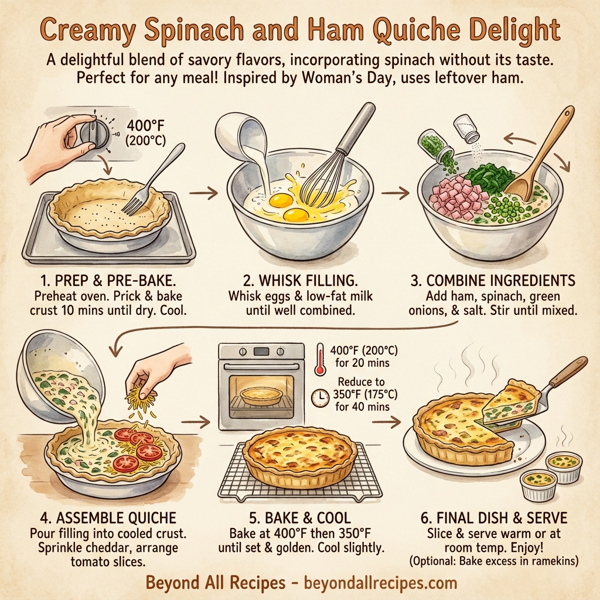 Creamy Spinach and Ham Quiche Delight

A delightful blend of savory flavors, incorporating spinach without its taste. Perfect for any meal! Inspired by Woman's Day, uses leftover ham.

400°F (200°C)

1. PREP & PRE-BAKE.
Preheat oven. Prick & bake crust 10 mins until dry. Cool.

2. WHISK FILLING.
Whisk eggs & low-fat milk until well combined.

3. COMBINE INGREDIENTS
Add ham, spinach, green onions, & salt. Stir until mixed.

400°F (200°C) for 20 mins

Reduce to 350°F (175°C) for 40 mins

4. ASSEMBLE QUICHE
Pour filling into cooled crust. Sprinkle cheddar, arrange tomato slices.

5. BAKE & COOL
Bake at 400°F then 350°F until set & golden. Cool slightly.

6. FINAL DISH & SERVE
Slice & serve warm or at room temp. Enjoy!
(Optional: Bake excess in ramekins)

Beyond All Recipes - beyondallrecipes.com