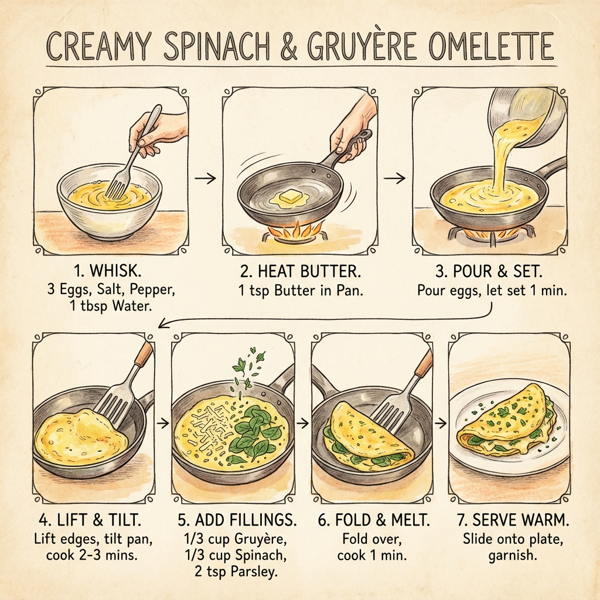 CREAMY SPINACH & GRUYÈRE OMELETTE

1. WHISK.
3 Eggs, Salt, Pepper, 1 tbsp Water.

2. HEAT BUTTER.
1 tsp Butter in Pan.

3. POUR & SET.
Pour eggs, let set 1 min.

4. LIFT & TILT.
Lift edges, tilt pan, cook 2-3 mins.

5. ADD FILLINGS.
1/3 cup Gruyère, 1/3 cup Spinach, 2 tsp Parsley.

6. FOLD & MELT.
Fold over, cook 1 min.

7. SERVE WARM.
Slide onto plate, garnish.