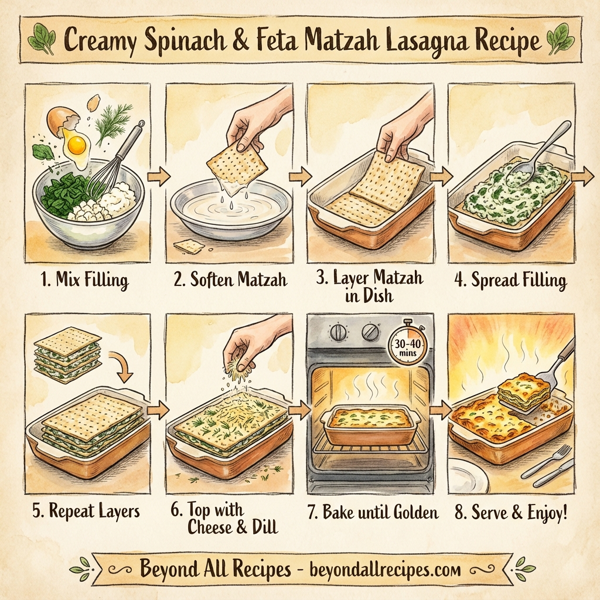 Creamy Spinach & Feta Matzah Lasagna Recipe

1. Mix Filling

2. Soften Matzah

3. Layer Matzah in Dish

4. Spread Filling

5. Repeat Layers

6. Top with Cheese & Dill

30-40 mins

7. Bake until Golden

8. Serve & Enjoy!

Beyond All Recipes - beyondallrecipes.com