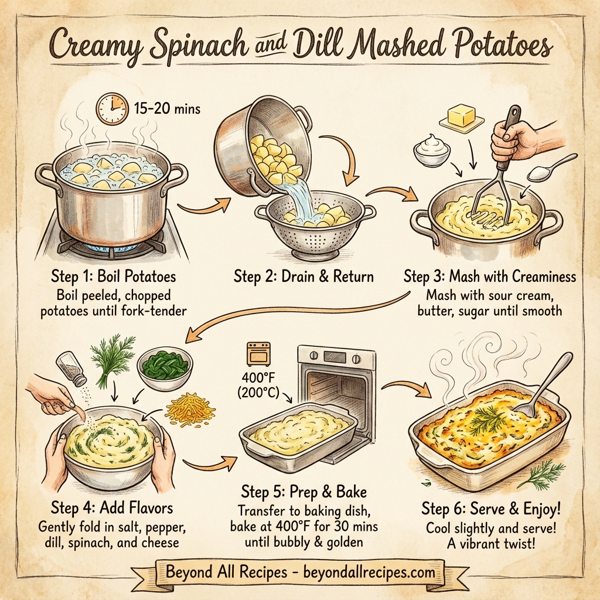 Creamy Spinach and Dill Mashed Potatoes

15-20 mins

Step 1: Boil Potatoes
Boil peeled, chopped potatoes until fork-tender

Step 2: Drain & Return

Step 3: Mash with Creaminess
Mash with sour cream, butter, sugar until smooth

Step 4: Add Flavors
Gently fold in salt, pepper, dill, spinach, and cheese

400°F (200°C)

Step 5: Prep & Bake
Transfer to baking dish, bake at 400°F for 30 mins until bubbly & golden

Step 6: Serve & Enjoy!
Cool slightly and serve! A vibrant twist!

Beyond All Recipes - beyondallrecipes.com