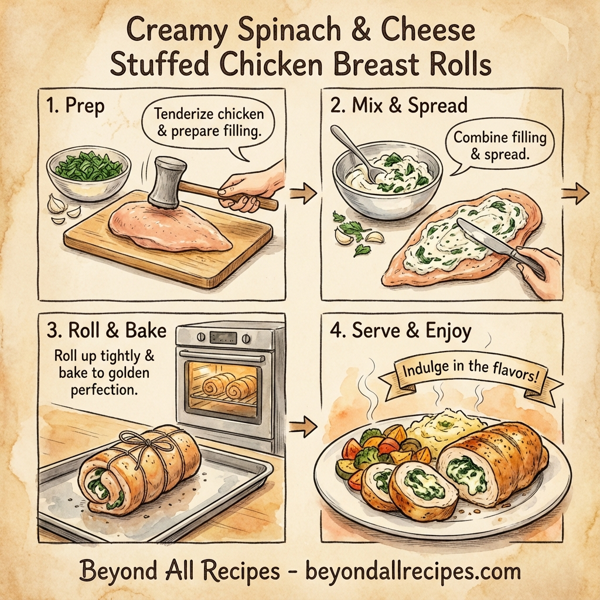 Creamy Spinach & Cheese Stuffed Chicken Breast Rolls

1. Prep

Tenderize chicken & prepare filling.

2. Mix & Spread

Combine filling & spread.

3. Roll & Bake

Roll up tightly & bake to golden perfection.

4. Serve & Enjoy

Indulge in the flavors!

Beyond All Recipes - beyondallrecipes.com