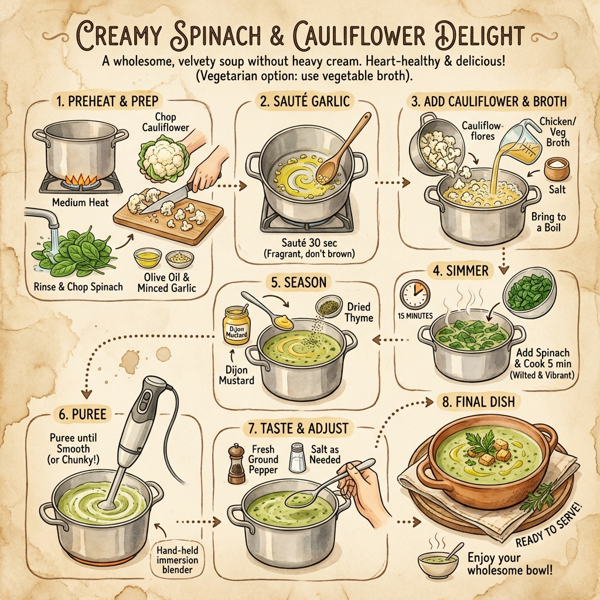 CREAMY SPINACH & CAULIFLOWER DELIGHT

A wholesome, velvety soup without heavy cream. Heart-healthy & delicious! (Vegetarian option: use vegetable broth).

1. PREHEAT & PREP

Chop Cauliflower

Medium Heat

Rinse & Chop Spinach

Olive Oil & Minced Garlic

2. SAUTÉ GARLIC

Sauté 30 sec (Fragrant, don't brown)

3. ADD CAULIFLOWER & BROTH

Cauliflow-flores

Chicken/ Veg Broth

Salt

Bring to a Boil

4. SIMMER

15 MINUTES

Add Spinach & Cook 5 min (Wilted & Vibrant)

5. SEASON

Dijon Mustard

Dried Thyme

Dijon Mustard

6. PUREE

Puree until Smooth (or Chunky!)

Hand-held immersion blender

7. TASTE & ADJUST

Fresh Ground Pepper

Salt as Needed

8. FINAL DISH

READY TO SERVE!

Enjoy your wholesome bowl!