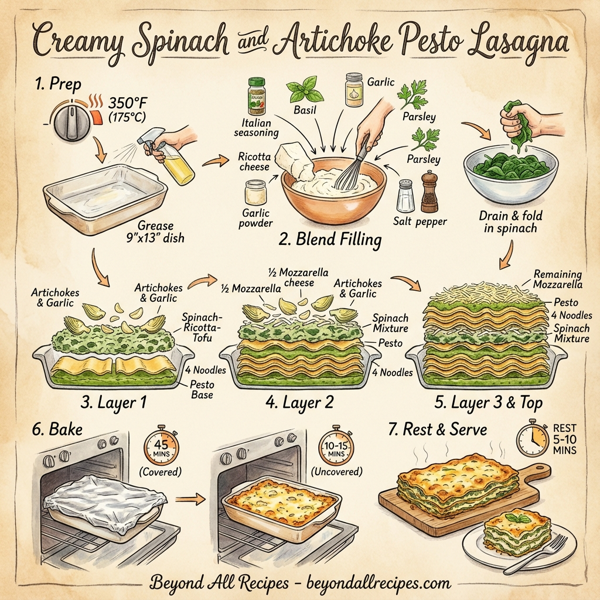 Creamy Spinach and Artichoke Pesto Lasagna

1. Prep

350°F (175°C)

Grease 9"x13" dish

Italian seasoning

Basil

Garlic

Parsley

Parsley

Ricotta cheese

Garlic powder

Salt pepper

2. Blend Filling

Drain & fold in spinach

Artichokes & Garlic

Artichokes & Garlic

Spinach-Ricotta-Tofu

4 Noodles

Pesto Base

3. Layer 1

½ Mozzarella

½ Mozzarella cheese

Artichokes & Garlic

Spinach Mixture

Pesto

4 Noodles

4. Layer 2

Remaining Mozzarella

Pesto

4 Noodles

Spinach Mixture

5. Layer 3 & Top

6. Bake

45 MINS

(Covered)

10-15 MINS

(Uncovered)

7. Rest & Serve

REST 5-10 MINS

Beyond All Recipes - beyondallrecipes.com