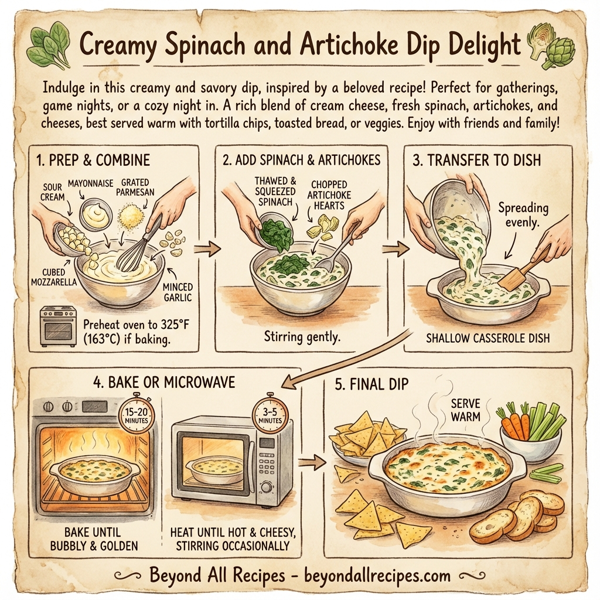 Creamy Spinach and Artichoke Dip Delight

Indulge in this creamy and savory dip, inspired by a beloved recipe! Perfect for gatherings, game nights, or a cozy night in. A rich blend of cream cheese, fresh spinach, artichokes, and cheeses, best served warm with tortilla chips, toasted bread, or veggies. Enjoy with friends and family!

1. PREP & COMBINE

SOUR CREAM

MAYONNAISE

GRATED PARMESAN

CUBED MOZZARELLA

MINCED GARLIC

Preheat oven to 325°F (163°C) if baking.

2. ADD SPINACH & ARTICHOKES

THAWED & SQUEEZED SPINACH

CHOPPED ARTICHOKE HEARTS

Stirring gently.

3. TRANSFER TO DISH

Spreading evenly.

SHALLOW CASSEROLE DISH

4. BAKE OR MICROWAVE

15-20 MINUTES

3-5 MINUTES

BAKE UNTIL BUBBLY & GOLDEN

HEAT UNTIL HOT & CHEESY, STIRRING OCCASIONALLY

5. FINAL DIP

SERVE WARM

Beyond All Recipes - beyondallrecipes.com