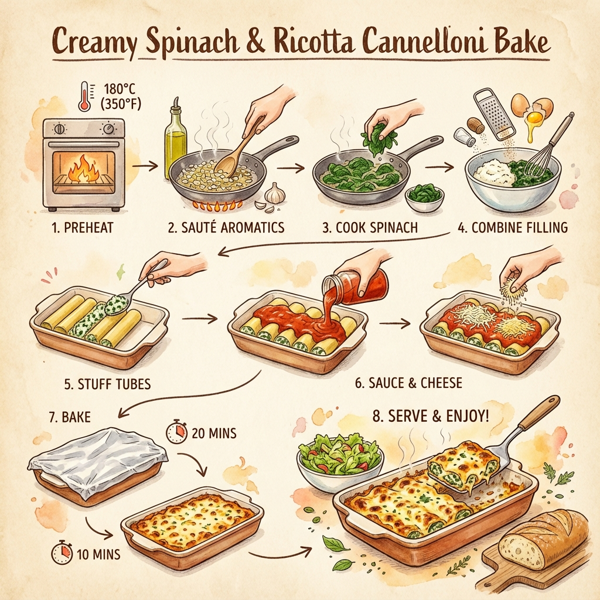 Creamy Spinach & Ricotta Cannelloni Bake

180°C (350°F)

1. PREHEAT

2. SAUTÉ AROMATICS

3. COOK SPINACH

4. COMBINE FILLING

5. STUFF TUBES

6. SAUCE & CHEESE

7. BAKE

20 MINS

10 MINS

8. SERVE & ENJOY!