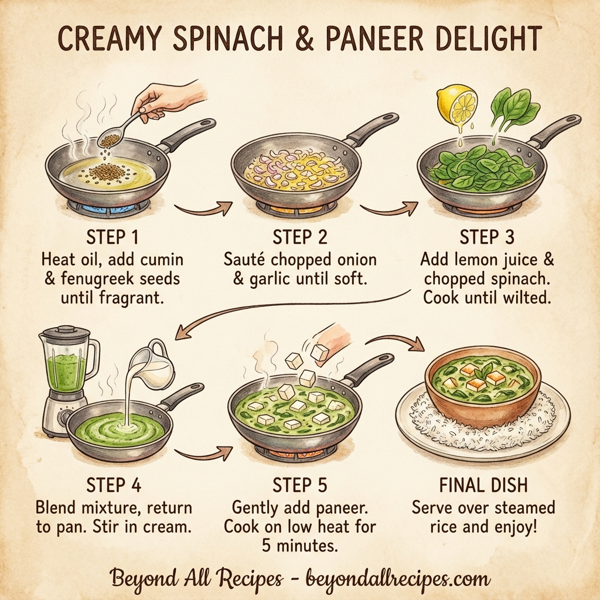 CREAMY SPINACH & PANEER DELIGHT

STEP 1
Heat oil, add cumin & fenugreek seeds until fragrant.

STEP 2
Sauté chopped onion & garlic until soft.

STEP 3
Add lemon juice & chopped spinach. Cook until wilted.

STEP 4
Blend mixture, return to pan. Stir in cream.

STEP 5
Gently add paneer. Cook on low heat for 5 minutes.

FINAL DISH
Serve over steamed rice and enjoy!

Beyond All Recipes - beyondallrecipes.com