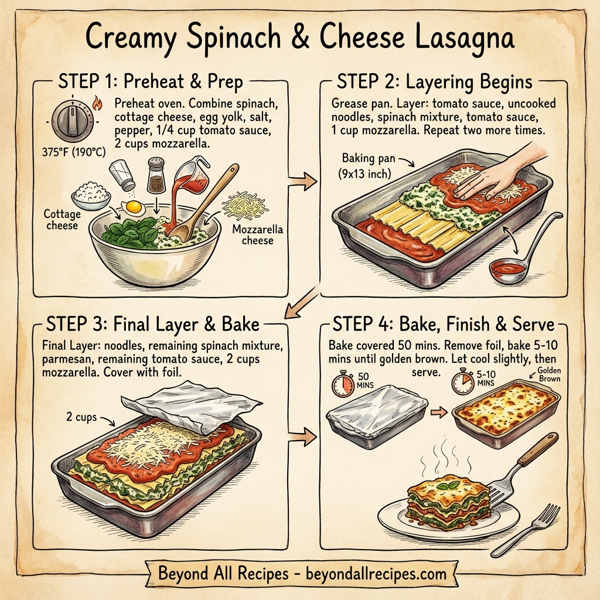 Creamy Spinach & Cheese Lasagna

STEP 1: Preheat & Prep

Preheat oven. Combine spinach, cottage cheese, egg yolk, salt, pepper, 1/4 cup tomato sauce, 2 cups mozzarella.

375°F (190°C)

Cottage cheese

Mozzarella cheese

STEP 2: Layering Begins

Grease pan. Layer: tomato sauce, uncooked noodles, spinach mixture, tomato sauce, 1 cup mozzarella. Repeat two more times.

Baking pan (9x13 inch)

STEP 3: Final Layer & Bake

Final Layer: noodles, remaining spinach mixture, parmesan, remaining tomato sauce, 2 cups mozzarella. Cover with foil.

2 cups

STEP 4: Bake, Finish & Serve

Bake covered 50 mins. Remove foil, bake 5-10 mins until golden brown. Let cool slightly, then serve.

50 MINS

5-10 MINS

Golden Brown

Beyond All Recipes - beyondallrecipes.com