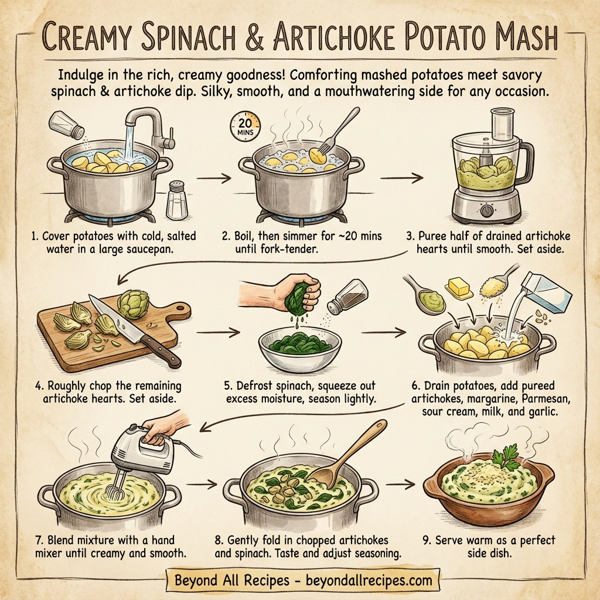 CREAMY SPINACH & ARTICHOKE POTATO MASH

Indulge in the rich, creamy goodness! Comforting mashed potatoes meet savory spinach & artichoke dip. Silky, smooth, and a mouthwatering side for any occasion.

20 MINS

1. Cover potatoes with cold, salted water in a large saucepan.

2. Boil, then simmer for ~20 mins until fork-tender.

3. Puree half of drained artichoke hearts until smooth. Set aside.

4. Roughly chop the remaining artichoke hearts. Set aside.

5. Defrost spinach, squeeze out excess moisture, season lightly.

6. Drain potatoes, add pureed artichokes, margarine, Parmesan, sour cream, milk, and garlic.

7. Blend mixture with a hand mixer until creamy and smooth.

8. Gently fold in chopped artichokes and spinach. Taste and adjust seasoning.

9. Serve warm as a perfect side dish.

Beyond All Recipes - beyondallrecipes.com