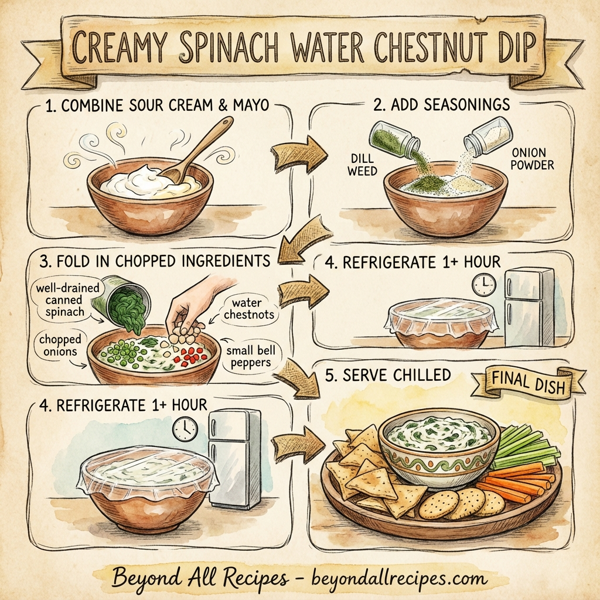 CREAMY SPINACH WATER CHESTNUT DIP

1. COMBINE SOUR CREAM & MAYO

2. ADD SEASONINGS

DILL WEED

ONION POWDER

3. FOLD IN CHOPPED INGREDIENTS

well-drained canned spinach

water chestnots

chopped onions

small bell peppers

4. REFRIGERATE 1+ HOUR

4. REFRIGERATE 1+ HOUR

5. SERVE CHILLED

FINAL DISH

Beyond All Recipes - beyondallrecipes.com