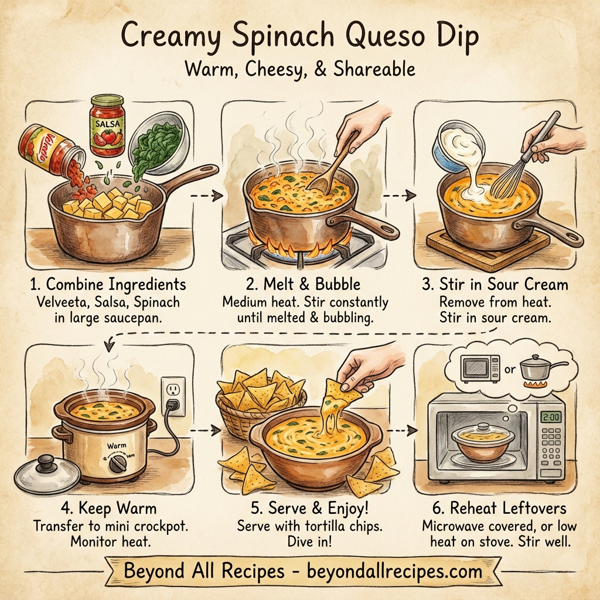 Creamy Spinach Queso Dip

Warm, Cheesy, & Shareable

Velveeta

SALSA

1. Combine Ingredients
Velveeta, Salsa, Spinach in large saucepan.

2. Melt & Bubble
Medium heat. Stir constantly until melted & bubbling.

3. Stir in Sour Cream
Remove from heat. Stir in sour cream.

Warm

4. Keep Warm
Transfer to mini crockpot. Monitor heat.

5. Serve & Enjoy!
Serve with tortilla chips. Dive in!

or

2:00

6. Reheat Leftovers
Microwave covered, or low heat on stove. Stir well.

Beyond All Recipes - beyondallrecipes.com