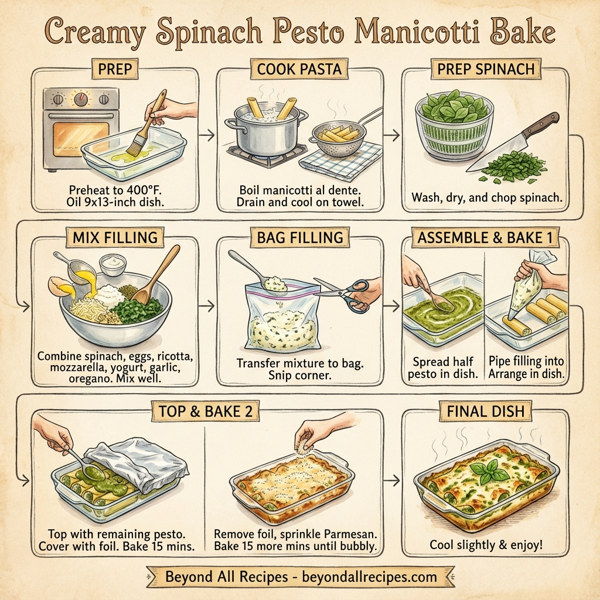 Creamy Spinach Pesto Manicotti Bake

PREP

Preheat to 400°F. Oil 9x13-inch dish.

COOK PASTA

Boil manicotti al dente. Drain and cool on towel.

PREP SPINACH

Wash, dry, and chop spinach.

MIX FILLING

Combine spinach, eggs, ricotta, mozzarella, yogurt, garlic, oregano. Mix well.

BAG FILLING

Transfer mixture to bag. Snip corner.

ASSEMBLE & BAKE 1

Spread half pesto in dish.

Pipe filling into Arrange in dish.

TOP & BAKE 2

Top with remaining pesto. Cover with foil. Bake 15 mins.

Remove foil, sprinkle Parmesan. Bake 15 more mins until bubbly.

FINAL DISH

Cool slightly & enjoy!

Beyond All Recipes - beyondallrecipes.com