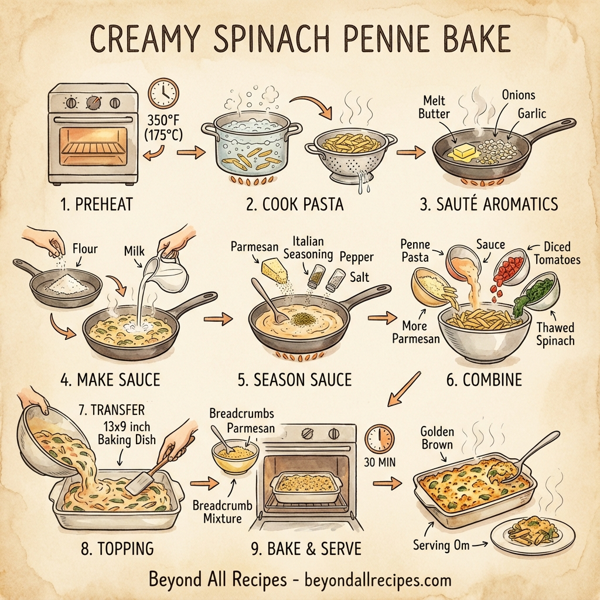 CREAMY SPINACH PENNE BAKE

350°F (175°C)

1. PREHEAT

2. COOK PASTA

Melt Butter

Onions

Garlic

3. SAUTÉ AROMATICS

Flour

Milk

4. MAKE SAUCE

Parmesan

Italian Seasoning

Pepper

Salt

5. SEASON SAUCE

Penne Pasta

Sauce

Diced Tomatoes

More Parmesan

Thawed Spinach

6. COMBINE

7. TRANSFER

13x9 inch Baking Dish

8. TOPPING

Breadcrumbs

Parmesan

Breadcrumb Mixture

30 MIN

9. BAKE & SERVE

Golden Brown

Serving Om

Beyond All Recipes - beyondallrecipes.com