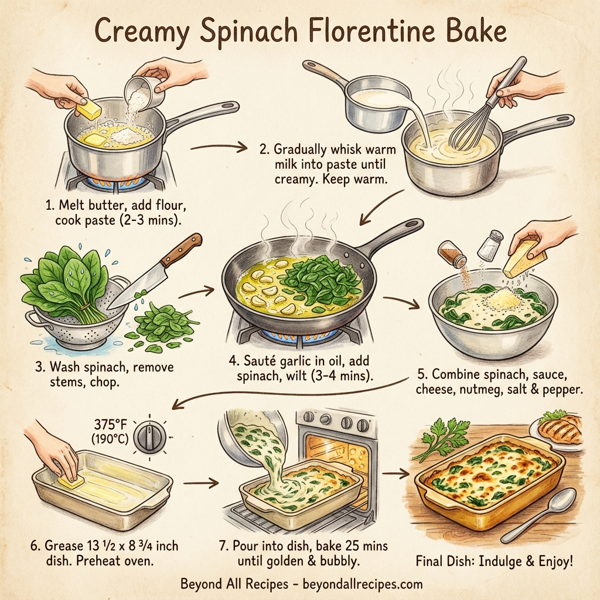 Creamy Spinach Florentine Bake

1. Melt butter, add flour, cook paste (2-3 mins).

2. Gradually whisk warm milk into paste until creamy. Keep warm.

3. Wash spinach, remove stems, chop.

4. Sauté garlic in oil, add spinach, wilt (3-4 mins).

5. Combine spinach, sauce, cheese, nutmeg, salt & pepper.

375°F (190°C)

6. Grease 13 ½ x 8 ¾ inch dish. Preheat oven.

7. Pour into dish, bake 25 mins until golden & bubbly.

Final Dish: Indulge & Enjoy!

Beyond All Recipes - beyondallrecipes.com