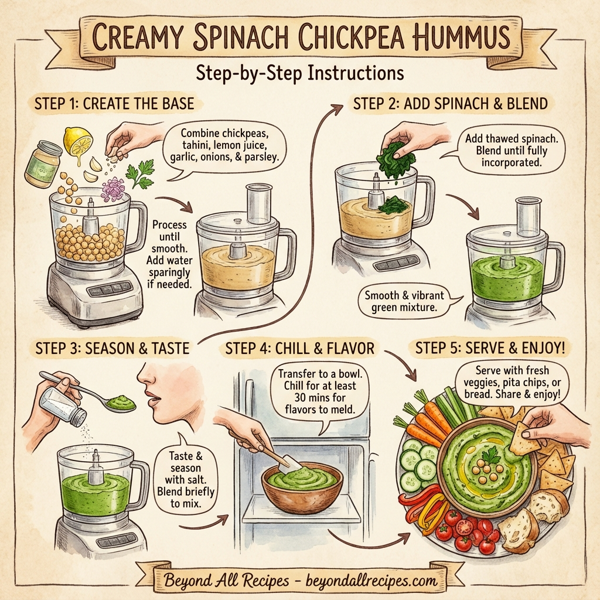 CREAMY SPINACH CHICKPEA HUMMUS

Step-by-Step Instructions

STEP 1: CREATE THE BASE

Combine chickpeas, tahini, lemon juice, garlic, onions, & parsley.

Process until smooth. Add water sparingly if needed.

STEP 2: ADD SPINACH & BLEND

Add thawed spinach. Blend until fully incorporated.

Smooth & vibrant green mixture.

STEP 3: SEASON & TASTE

Taste & season with salt. Blend briefly to mix.

STEP 4: CHILL & FLAVOR

Transfer to a bowl. Chill for at least 30 mins for flavors to meld.

STEP 5: SERVE & ENJOY!

Serve with fresh veggies, pita chips, or bread. Share & enjoy!

Beyond All Recipes - beyondallrecipes.com