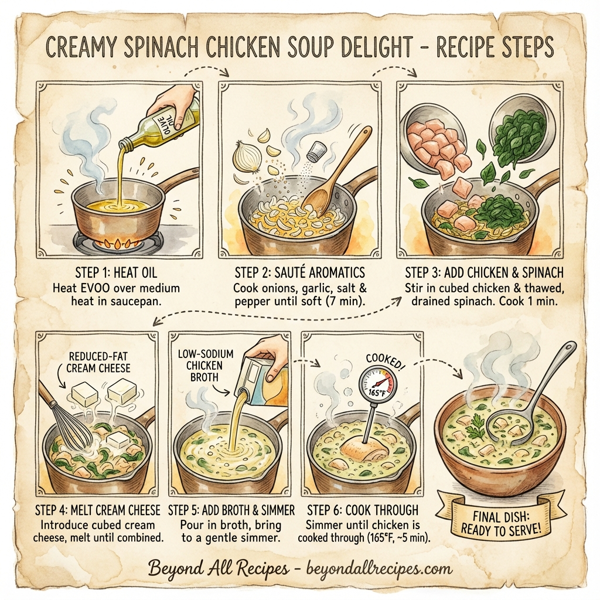 CREAMY SPINACH CHICKEN SOUP DELIGHT - RECIPE STEPS

OLIVE OIL

STEP 1: HEAT OIL
Heat EVOO over medium heat in saucepan.

STEP 2: SAUTÉ AROMATICS
Cook onions, garlic, salt & pepper until soft (7 min).

STEP 3: ADD CHICKEN & SPINACH
Stir in cubed chicken & thawed, drained spinach. Cook 1 min.

REDUCED-FAT CREAM CHEESE

STEP 4: MELT CREAM CHEESE
Introduce cubed cream cheese, melt until combined.

LOW-SODIUM CHICKEN BROTH

STEP 5: ADD BROTH & SIMMER
Pour in broth, bring to a gentle simmer.

COOKED!
165°F

STEP 6: COOK THROUGH
Simmer until chicken is cooked through (165°F, ~5 min).

FINAL DISH: READY TO SERVE!

Beyond All Recipes - beyondallrecipes.com