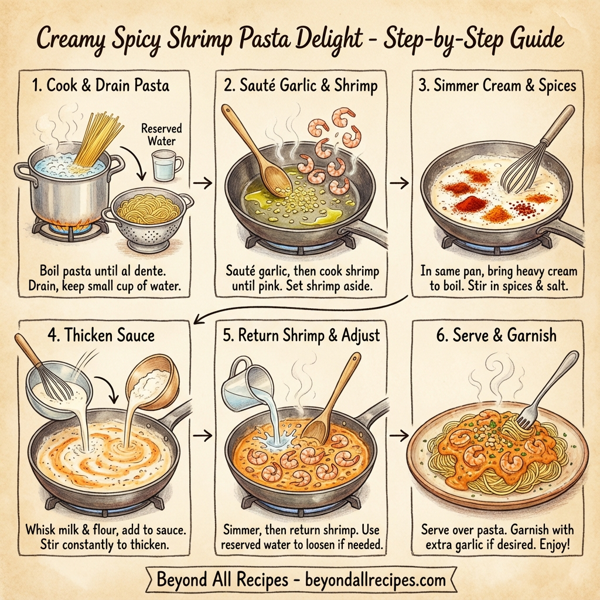 Creamy Spicy Shrimp Pasta Delight - Step-by-Step Guide

1. Cook & Drain Pasta

Reserved Water

Boil pasta until al dente. Drain, keep small cup of water.

2. Sauté Garlic & Shrimp

Sauté garlic, then cook shrimp until pink. Set shrimp aside.

3. Simmer Cream & Spices

In same pan, bring heavy cream to boil. Stir in spices & salt.

4. Thicken Sauce

Whisk milk & flour, add to sauce. Stir constantly to thicken.

5. Return Shrimp & Adjust

Simmer, then return shrimp. Use reserved water to loosen if needed.

6. Serve & Garnish

Serve over pasta. Garnish with extra garlic if desired. Enjoy!

Beyond All Recipes - beyondallrecipes.com