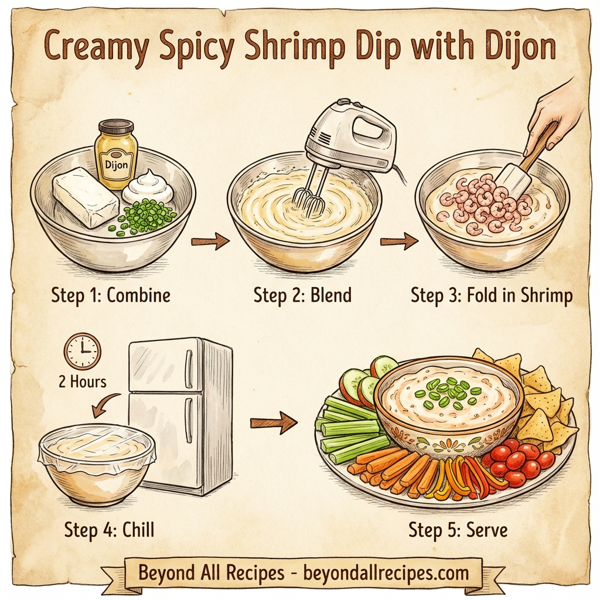 Creamy Spicy Shrimp Dip with Dijon

Dijon

Step 1: Combine

Step 2: Blend

Step 3: Fold in Shrimp

2 Hours

Step 4: Chill

Step 5: Serve

Beyond All Recipes - beyondallrecipes.com