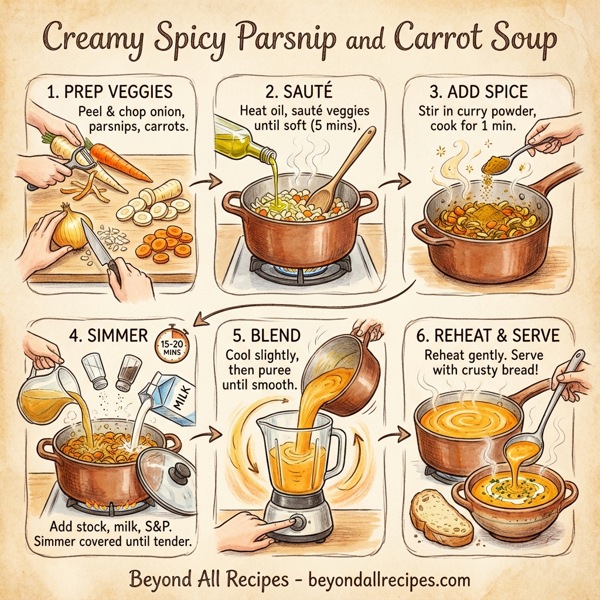 Creamy Spicy Parsnip and Carrot Soup

1. PREP VEGGIES
Peel & chop onion, parsnips, carrots.

2. SAUTÉ
Heat oil, sauté veggies until soft (5 mins).

3. ADD SPICE
Stir in curry powder, cook for 1 min.

4. SIMMER
15-20 MINS
MILK
Add stock, milk, S&P. Simmer covered until tender.

5. BLEND
Cool slightly, then puree until smooth.

6. REHEAT & SERVE
Reheat gently. Serve with crusty bread!

Beyond All Recipes - beyondallrecipes.com