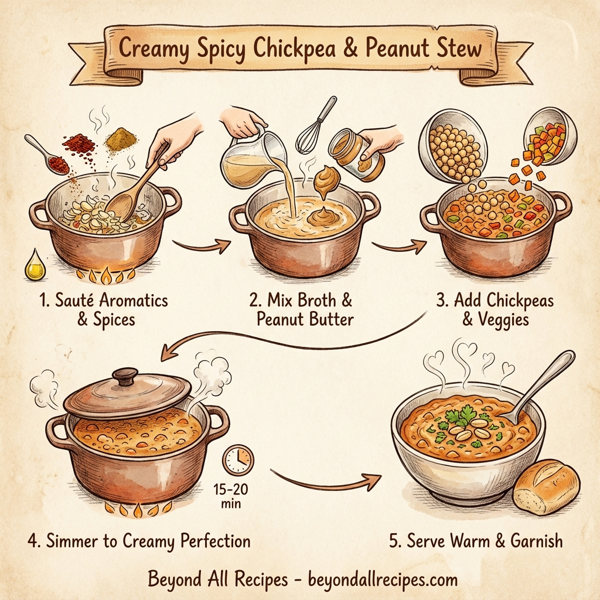 Creamy Spicy Chickpea & Peanut Stew

1. Sauté Aromatics & Spices

2. Mix Broth & Peanut Butter

3. Add Chickpeas & Veggies

15-20 min

4. Simmer to Creamy Perfection

5. Serve Warm & Garnish

Beyond All Recipes - beyondallrecipes.com