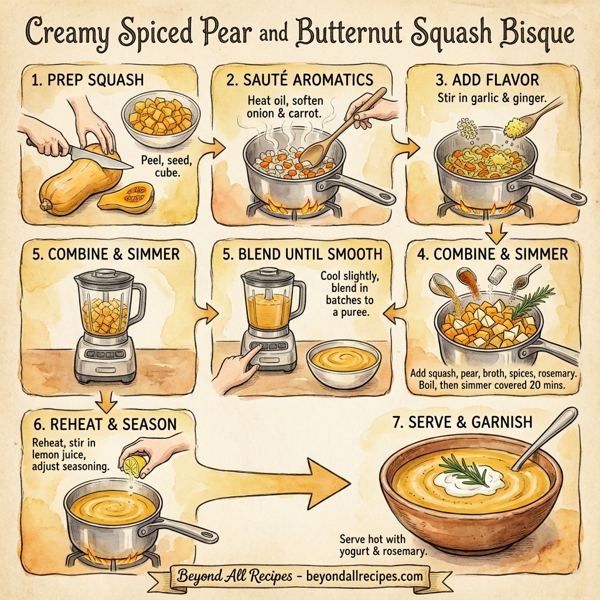 Creamy Spiced Pear and Butternut Squash Bisque

1. PREP SQUASH
Peel, seed, cube.

2. SAUTÉ AROMATICS
Heat oil, soften onion & carrot.

3. ADD FLAVOR
Stir in garlic & ginger.

5. COMBINE & SIMMER

5. BLEND UNTIL SMOOTH
Cool slightly, blend in batches to a puree.

4. COMBINE & SIMMER
Add squash, pear, broth, spices, rosemary. Boil, then simmer covered 20 mins.

6. REHEAT & SEASON
Reheat, stir in lemon juice, adjust seasoning.

7. SERVE & GARNISH
Serve hot with yogurt & rosemary.

Beyond All Recipes - beyondallrecipes.com