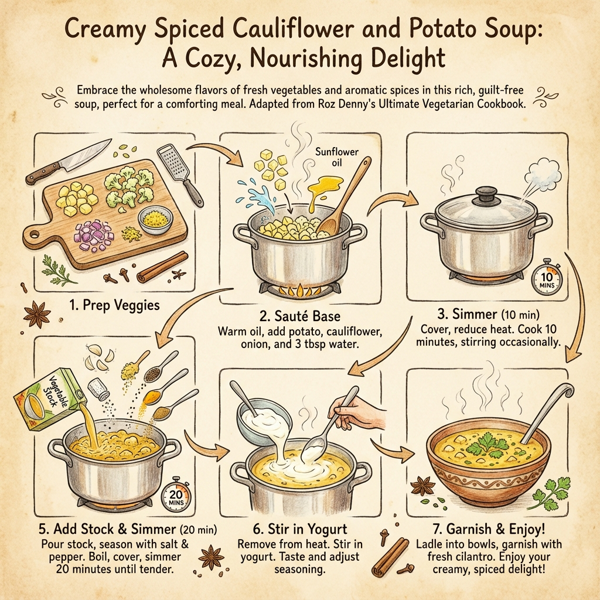 Creamy Spiced Cauliflower and Potato Soup: A Cozy, Nourishing Delight

Embrace the wholesome flavors of fresh vegetables and aromatic spices in this rich, guilt-free soup, perfect for a comforting meal. Adapted from Roz Denny's Ultimate Vegetarian Cookbook.

1. Prep Veggies

Sunflower oil

2. Sauté Base
Warm oil, add potato, cauliflower, onion, and 3 tbsp water.

10 MINS

3. Simmer (10 min)
Cover, reduce heat. Cook 10 minutes, stirring occasionally.

Vegetable Stock

20 MINS

5. Add Stock & Simmer (20 min)
Pour stock, season with salt & pepper. Boil, cover, simmer 20 minutes until tender.

6. Stir in Yogurt
Remove from heat. Stir in yogurt. Taste and adjust seasoning.

7. Garnish & Enjoy!
Ladle into bowls, garnish with fresh cilantro. Enjoy your creamy, spiced delight!