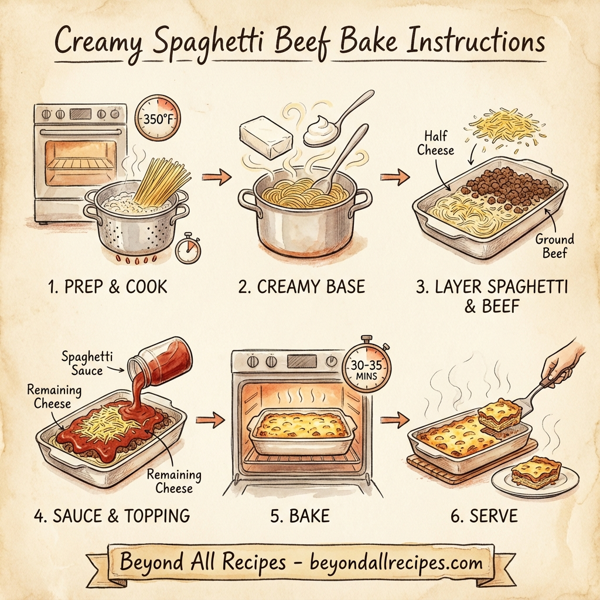 Creamy Spaghetti Beef Bake Instructions

350°F

1. PREP & COOK

2. CREAMY BASE

Half Cheese

Ground Beef

3. LAYER SPAGHETTI & BEEF

Spaghetti Sauce

Remaining Cheese

Remaining Cheese

4. SAUCE & TOPPING

30-35 MINS

5. BAKE

6. SERVE

Beyond All Recipes - beyondallrecipes.com