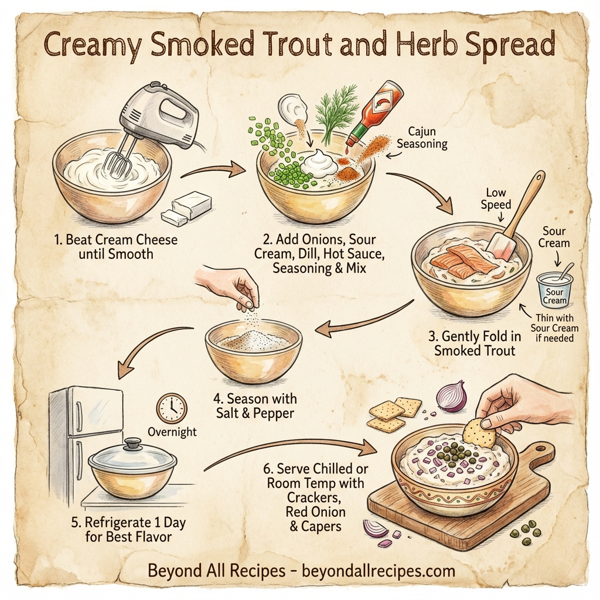 Creamy Smoked Trout and Herb Spread

1. Beat Cream Cheese until Smooth

Cajun Seasoning

2. Add Onions, Sour Cream, Dill, Hot Sauce, Seasoning & Mix

Low Speed

Sour Cream

Sour Cream

Thin with Sour Cream if needed

3. Gently Fold in Smoked Trout

4. Season with Salt & Pepper

Overnight

5. Refrigerate 1 Day for Best Flavor

6. Serve Chilled or Room Temp with Crackers, Red Onion & Capers

Beyond All Recipes - beyondallrecipes.com