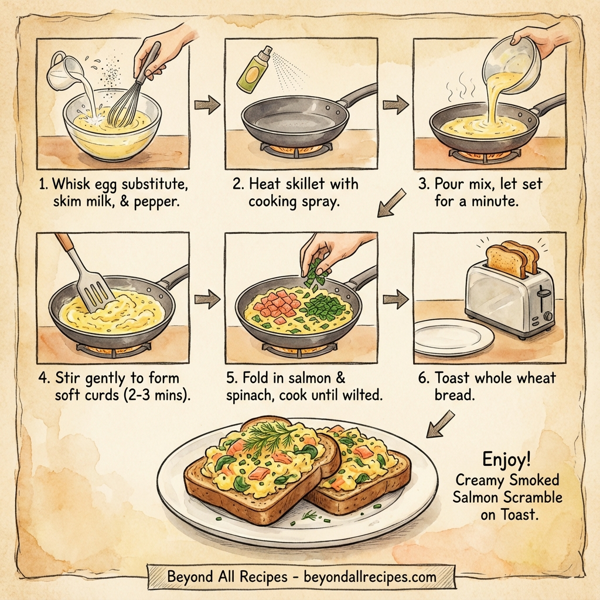 1. Whisk egg substitute, skim milk, & pepper.

2. Heat skillet with cooking spray.

3. Pour mix, let set for a minute.

4. Stir gently to form soft curds (2-3 mins).

5. Fold in salmon & spinach, cook until wilted.

6. Toast whole wheat bread.

Enjoy!
Creamy Smoked Salmon Scramble on Toast.

Beyond All Recipes - beyondallrecipes.com