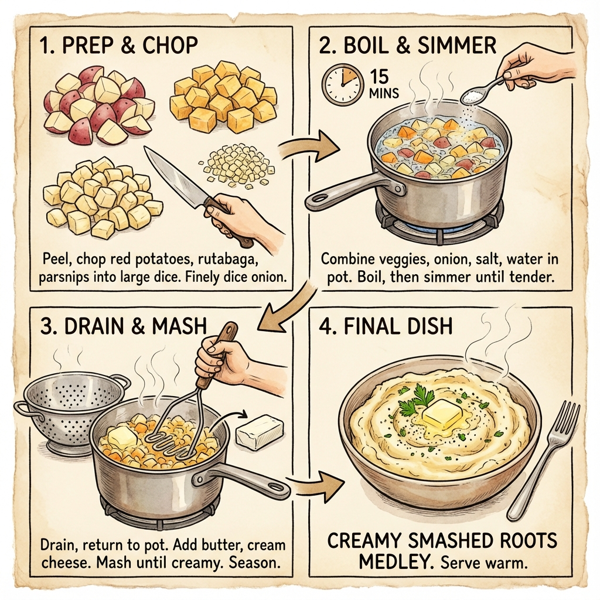 1. PREP & CHOP

Peel, chop red potatoes, rutabaga, parsnips into large dice. Finely dice onion.

2. BOIL & SIMMER

15 MINS

Combine veggies, onion, salt, water in pot. Boil, then simmer until tender.

3. DRAIN & MASH

Drain, return to pot. Add butter, cream cheese. Mash until creamy. Season.

4. FINAL DISH

CREAMY SMASHED ROOTS MEDLEY. Serve warm.