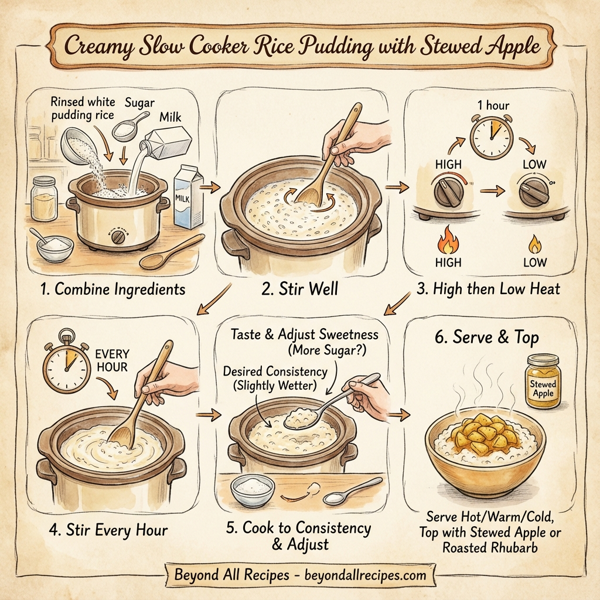 Creamy Slow Cooker Rice Pudding with Stewed Apple

Rinsed white pudding rice
Sugar
Milk
MILK

1. Combine Ingredients

2. Stir Well

1 hour
HIGH
LOW
HIGH
LOW

3. High then Low Heat

EVERY HOUR

4. Stir Every Hour

Taste & Adjust Sweetness (More Sugar?)
Desired Consistency (Slightly Wetter)

5. Cook to Consistency & Adjust

6. Serve & Top

Stewed Apple

Serve Hot/Warm/Cold, Top with Stewed Apple or Roasted Rhubarb

Beyond All Recipes - beyondallrecipes.com