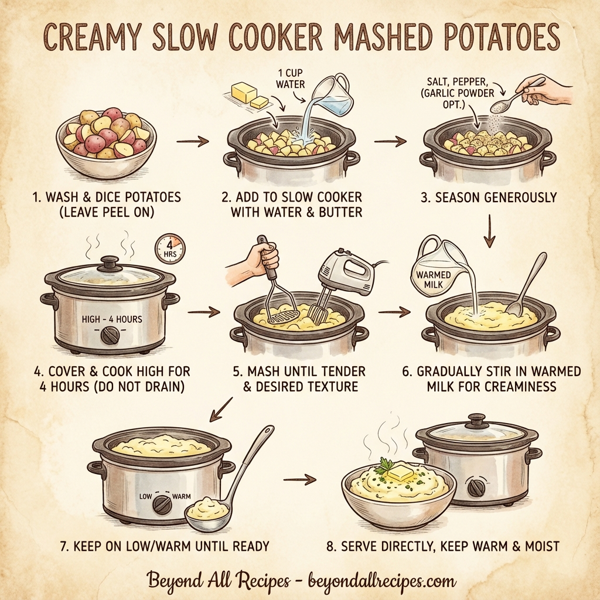 CREAMY SLOW COOKER MASHED POTATOES

1 CUP WATER

SALT, PEPPER, (GARLIC POWDER OPT.)

1. WASH & DICE POTATOES (LEAVE PEEL ON)

2. ADD TO SLOW COOKER WITH WATER & BUTTER

3. SEASON GENEROUSLY

4 HRS

HIGH - 4 HOURS

WARMED MILK

4. COVER & COOK HIGH FOR 4 HOURS (DO NOT DRAIN)

5. MASH UNTIL TENDER & DESIRED TEXTURE

6. GRADUALLY STIR IN WARMED MILK FOR CREAMINESS

LOW WARM

7. KEEP ON LOW/WARM UNTIL READY

8. SERVE DIRECTLY, KEEP WARM & MOIST

Beyond All Recipes - beyondallrecipes.com