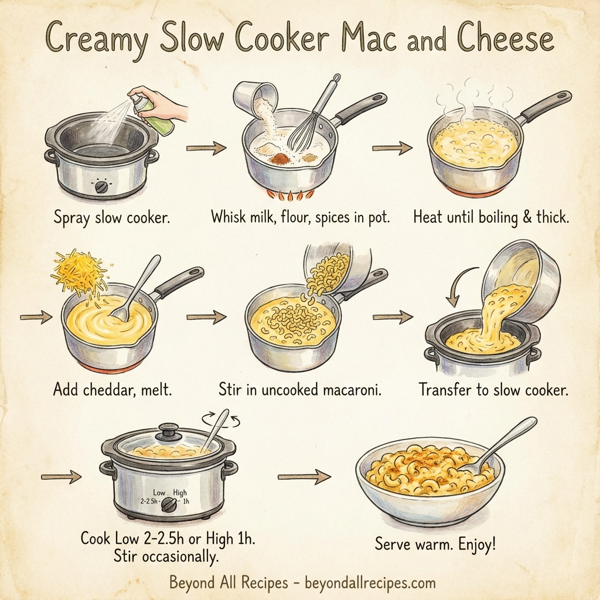 Creamy Slow Cooker Mac and Cheese

Spray slow cooker.

Whisk milk, flour, spices in pot.

Heat until boiling & thick.

Add cheddar, melt.

Stir in uncooked macaroni.

Transfer to slow cooker.

Low High
2-2.5h 1h

Cook Low 2-2.5h or High 1h. Stir occasionally.

Serve warm. Enjoy!

Beyond All Recipes - beyondallrecipes.com