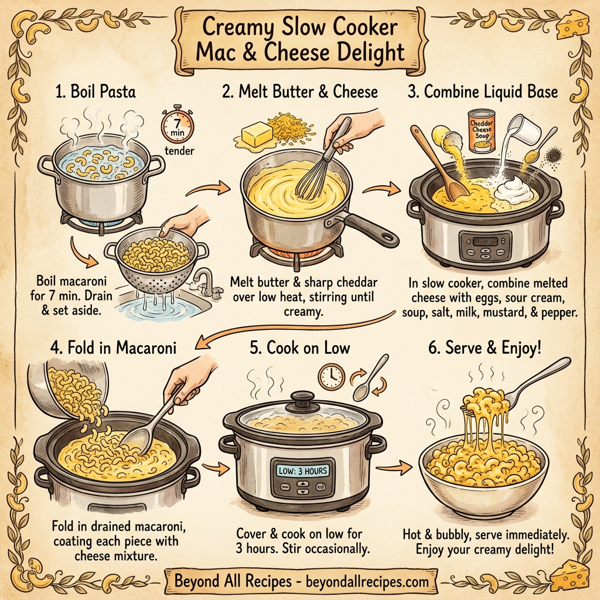 Creamy Slow Cooker Mac & Cheese Delight

1. Boil Pasta

7 min

tender

Boil macaroni for 7 min. Drain & set aside.

2. Melt Butter & Cheese

Melt butter & sharp cheddar over low heat, stirring until creamy.

3. Combine Liquid Base

Cheddar Cheese Soup

In slow cooker, combine melted cheese with eggs, sour cream, soup, salt, milk, mustard, & pepper.

4. Fold in Macaroni

Fold in drained macaroni, coating each piece with cheese mixture.

5. Cook on Low

LOW: 3 HOURS

Cover & cook on low for 3 hours. Stir occasionally.

6. Serve & Enjoy!

Hot & bubbly, serve immediately. Enjoy your creamy delight!

Beyond All Recipes - beyondallrecipes.com