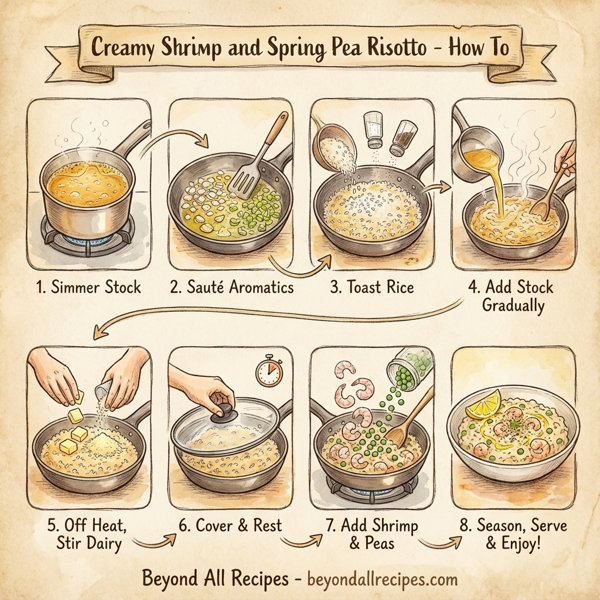 Creamy Shrimp and Spring Pea Risotto - How To

1. Simmer Stock

2. Sauté Aromatics

3. Toast Rice

4. Add Stock Gradually

5. Off Heat, Stir Dairy

6. Cover & Rest

7. Add Shrimp & Peas

8. Season, Serve & Enjoy!

Beyond All Recipes - beyondallrecipes.com