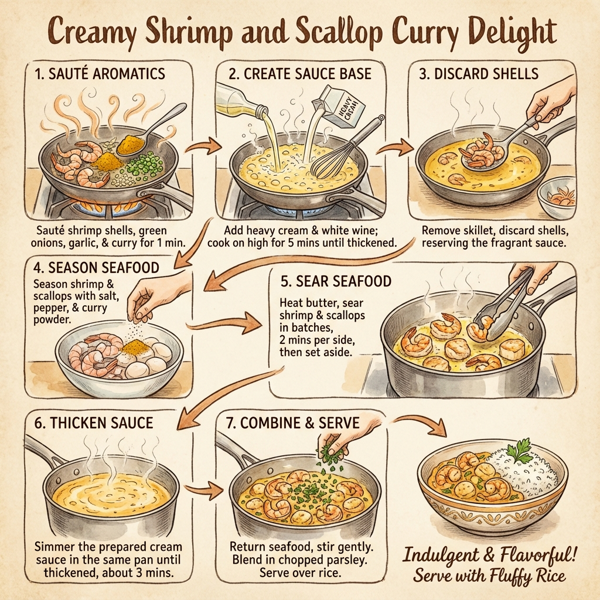 Creamy Shrimp and Scallop Curry Delight

1. SAUTÉ AROMATICS

Sauté shrimp shells, green onions, garlic, & curry for 1 min.

2. CREATE SAUCE BASE

HEAVY CREAM

Add heavy cream & white wine; cook on high for 5 mins until thickened.

3. DISCARD SHELLS

Remove skillet, discard shells, reserving the fragrant sauce.

4. SEASON SEAFOOD

Season shrimp & scallops with salt, pepper, & curry powder.

5. SEAR SEAFOOD

Heat butter, sear shrimp & scallops in batches, 2 mins per side, then set aside.

6. THICKEN SAUCE

Simmer the prepared cream sauce in the same pan until thickened, about 3 mins.

7. COMBINE & SERVE

Return seafood, stir gently. Blend in chopped parsley. Serve over rice.

Indulgent & Flavorful! Serve with Fluffy Rice